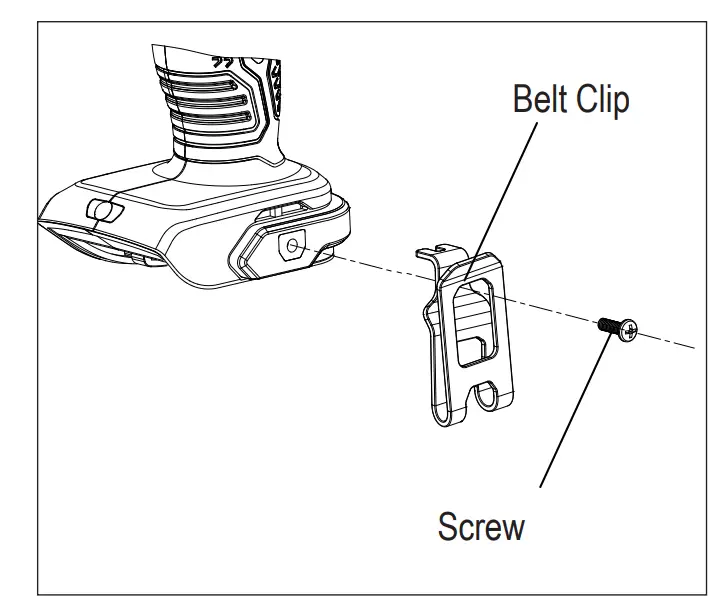 Belt Clip

Screw