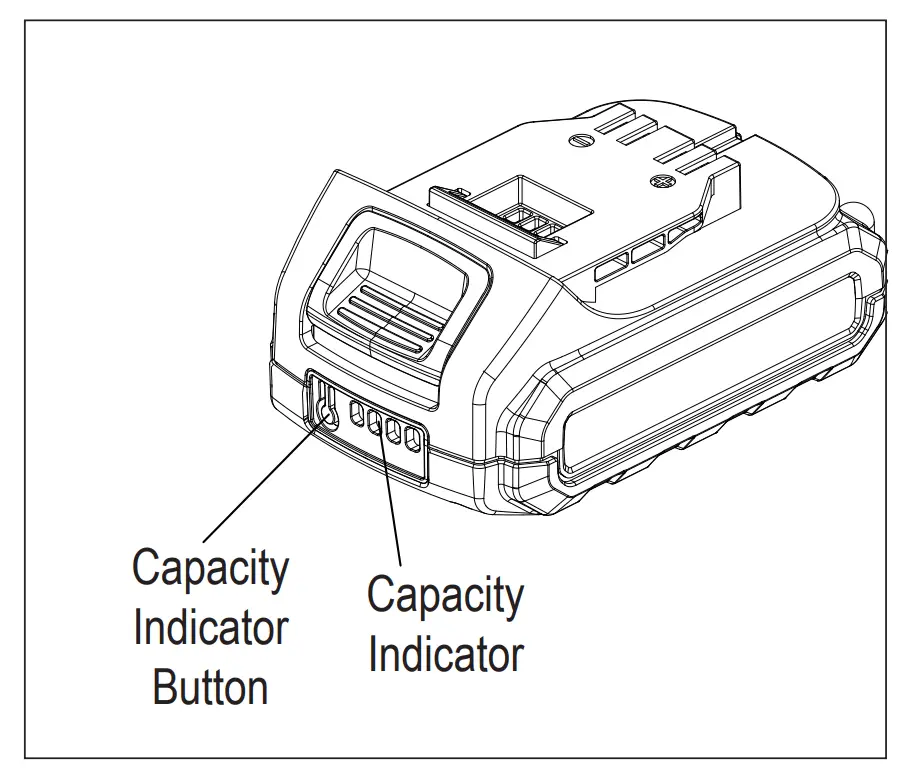 Capacity Indicator Button

Capacity Indicator