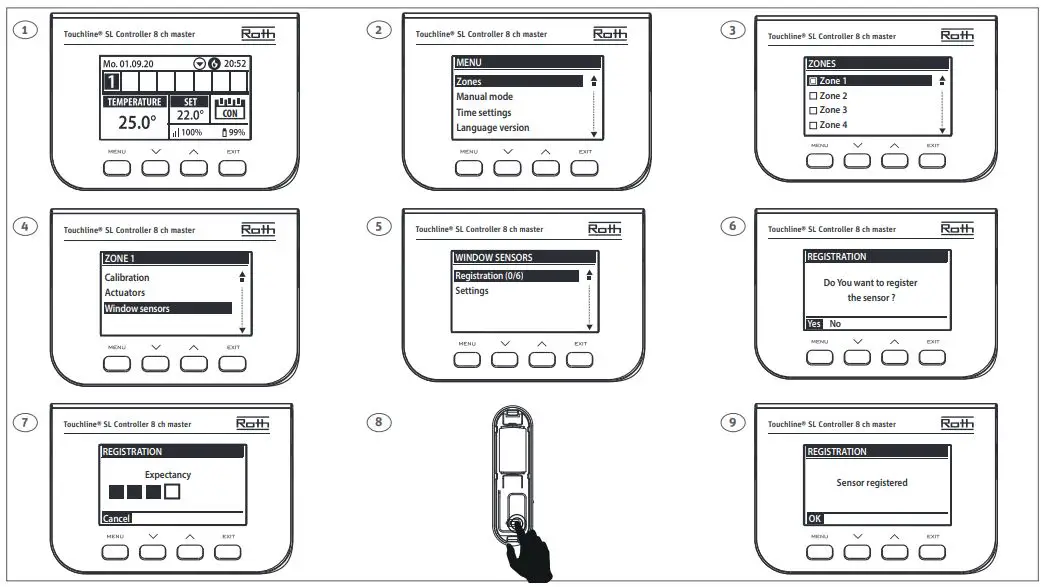 1
Touchline® SL Controller 8 ch master
Roth
Mo. 01.09.20 20:52
1
TEMPERATURE
25.0°
SET
22.0°
CON
100%
99%
MENU EXIT

2
Touchline® SL Controller 8 ch master
Roth
MENU
Zones
Manual mode
Time settings
Language version
MENU EXIT

3
Touchline® SL Controller 8 ch master
Roth
ZONES
Zone 1
Zone 2
Zone 3
Zone 4
MENU EXIT

4
Touchline® SL Controller 8 ch master
Roth
ZONE 1
Calibration
Actuators
Window sensors
MENU EXIT

5
Touchline® SL Controller 8 ch master
Roth
WINDOW SENSORS
Registration (0/6)
Settings
MENU EXIT

6
Touchline® SL Controller 8 ch master
Roth
REGISTRATION
Do You want to register the sensor ?
Yes No
MENU EXIT

7
Touchline® SL Controller 8 ch master
Roth
REGISTRATION
Expectancy
Cancel
MENU EXIT

8

9
Touchline® SL Controller 8 ch master
Roth
REGISTRATION
Sensor registered
OK
MENU EXIT