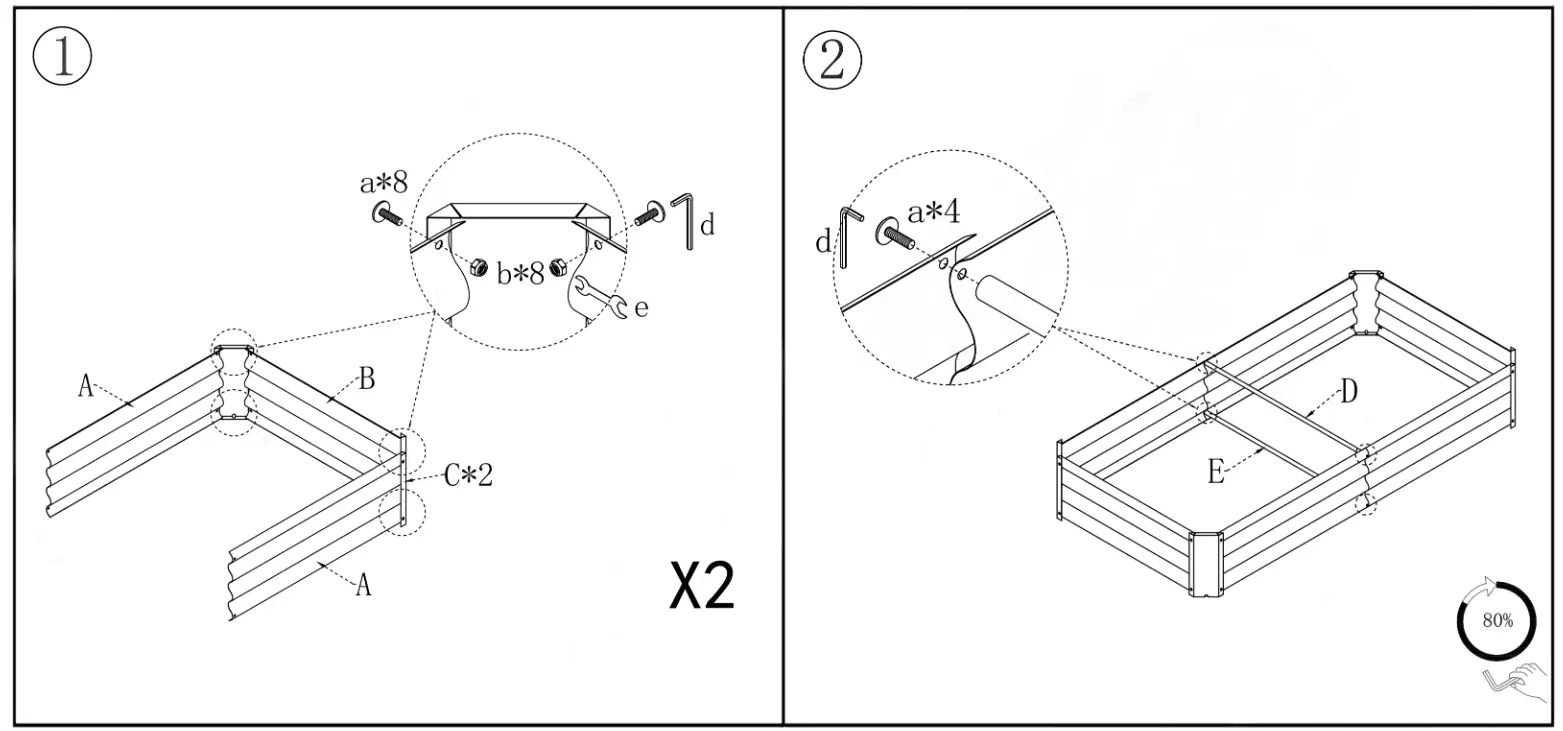 ①

a*8

d

b*8

e

A

B

C*2

A

X2

②

d

a*4

D

E

80%