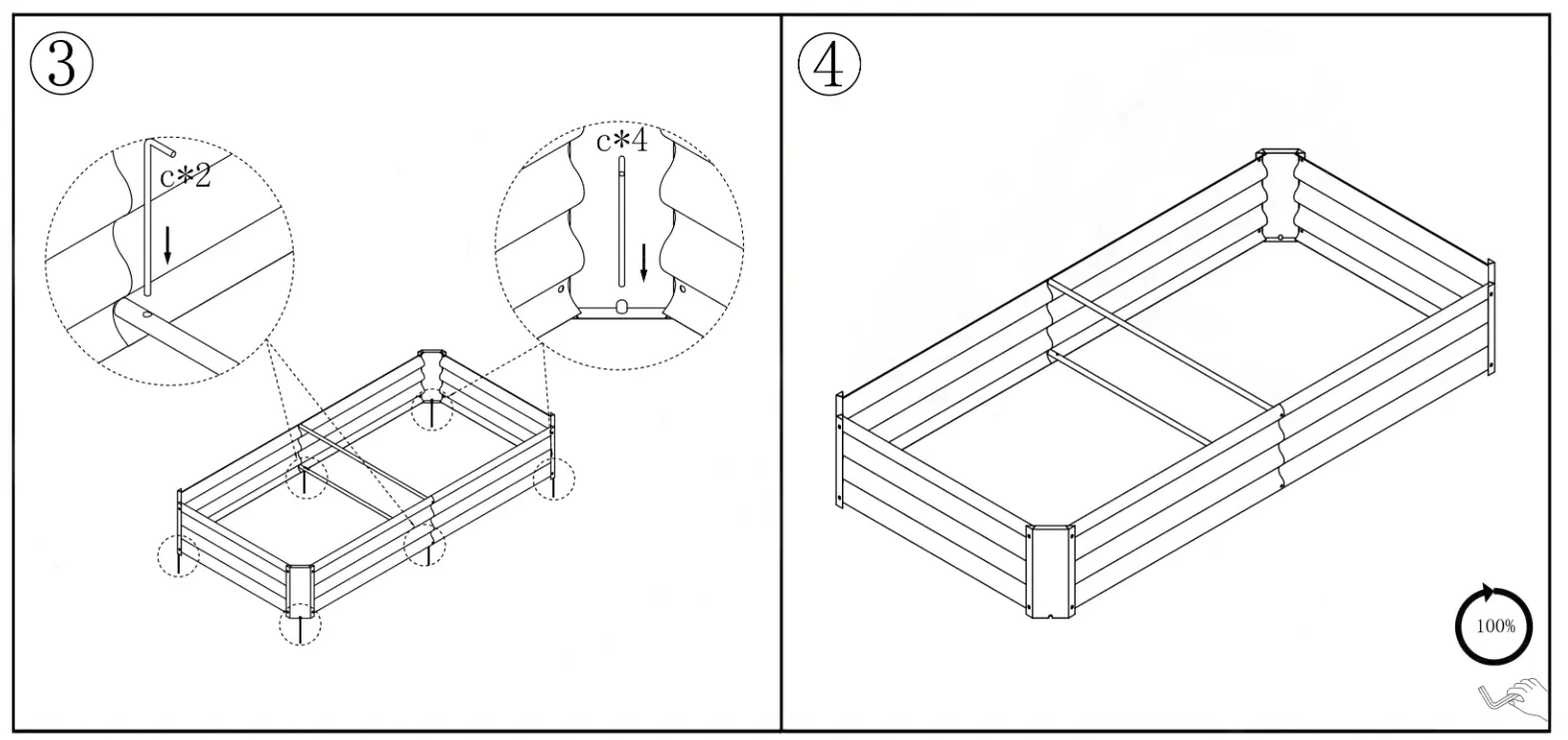 ③

c*2

c*4

④

100%