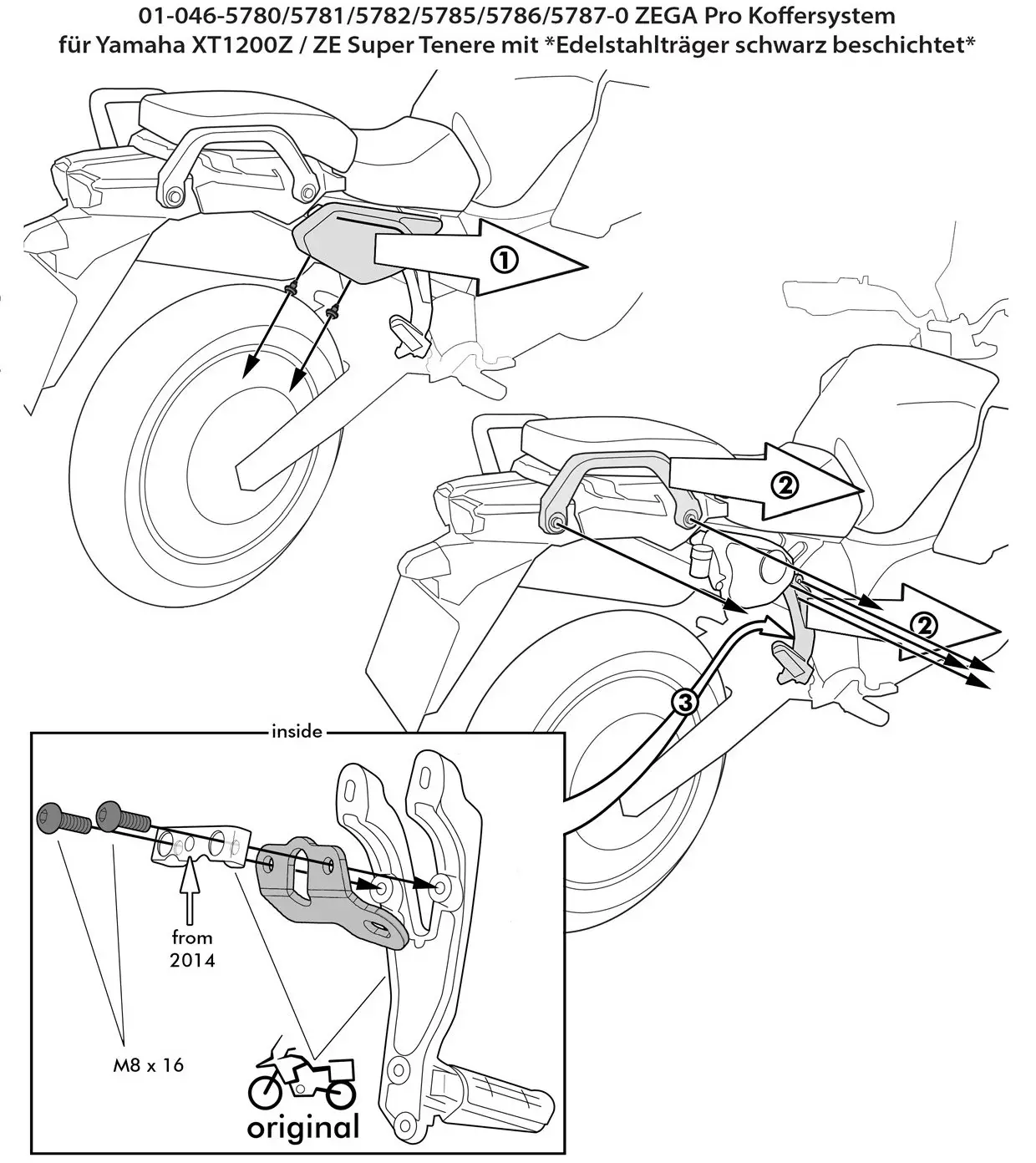 01-046-5780/5781/5782/5785/5786/5787-0 ZEGA Pro Koffersystem
für Yamaha XT1200Z / ZE Super Tenere mit *Edelstahlträger schwarz beschichtet*

①

②

②

③

inside

from
2014

M8 x 16

original