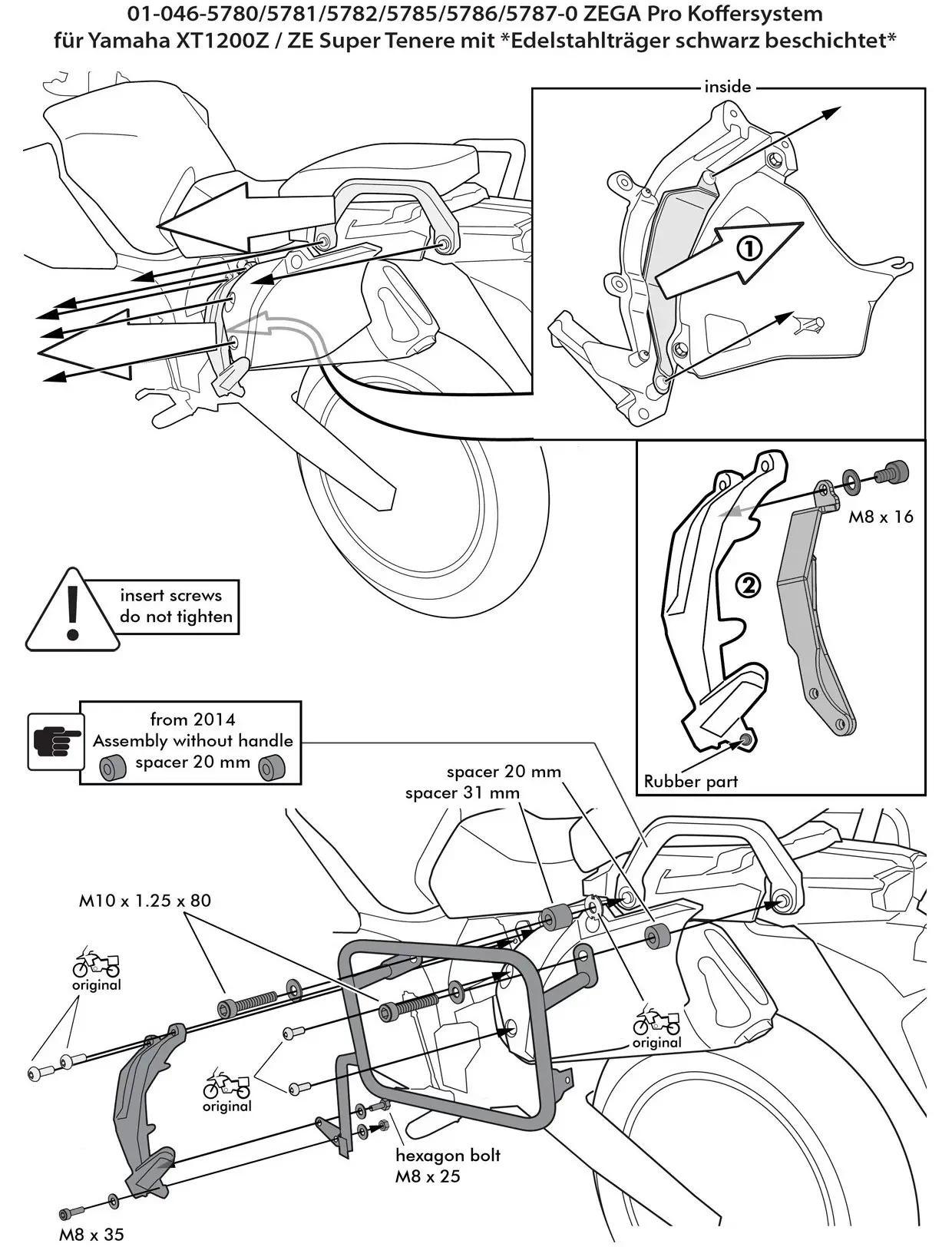 01-046-5780/5781/5782/5785/5786/5787-0 ZEGA Pro Koffersystem für Yamaha XT1200Z / ZE Super Tenere mit *Edelstahlträger schwarz beschichtet*

inside

①

M8 x 16

②

Rubber part

insert screws do not tighten

from 2014
Assembly without handle
spacer 20 mm

spacer 20 mm
spacer 31 mm

M10 x 1.25 x 80

original

original

original

hexagon bolt
M8 x 25

M8 x 35