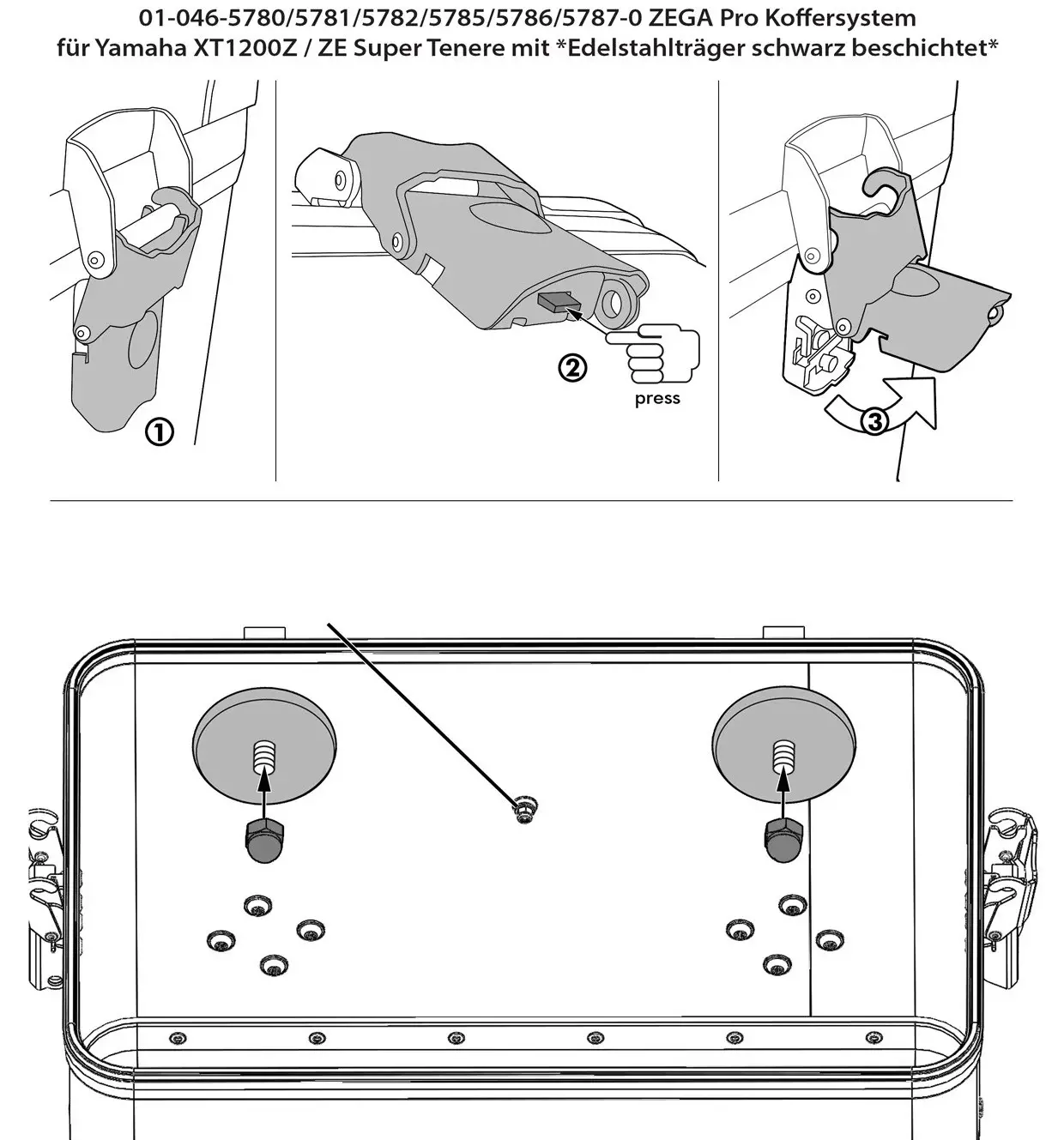 01-046-5780/5781/5782/5785/5786/5787-0 ZEGA Pro Koffersystem
für Yamaha XT1200Z / ZE Super Tenere mit *Edelstahlträger schwarz beschichtet*

①

②

press

③