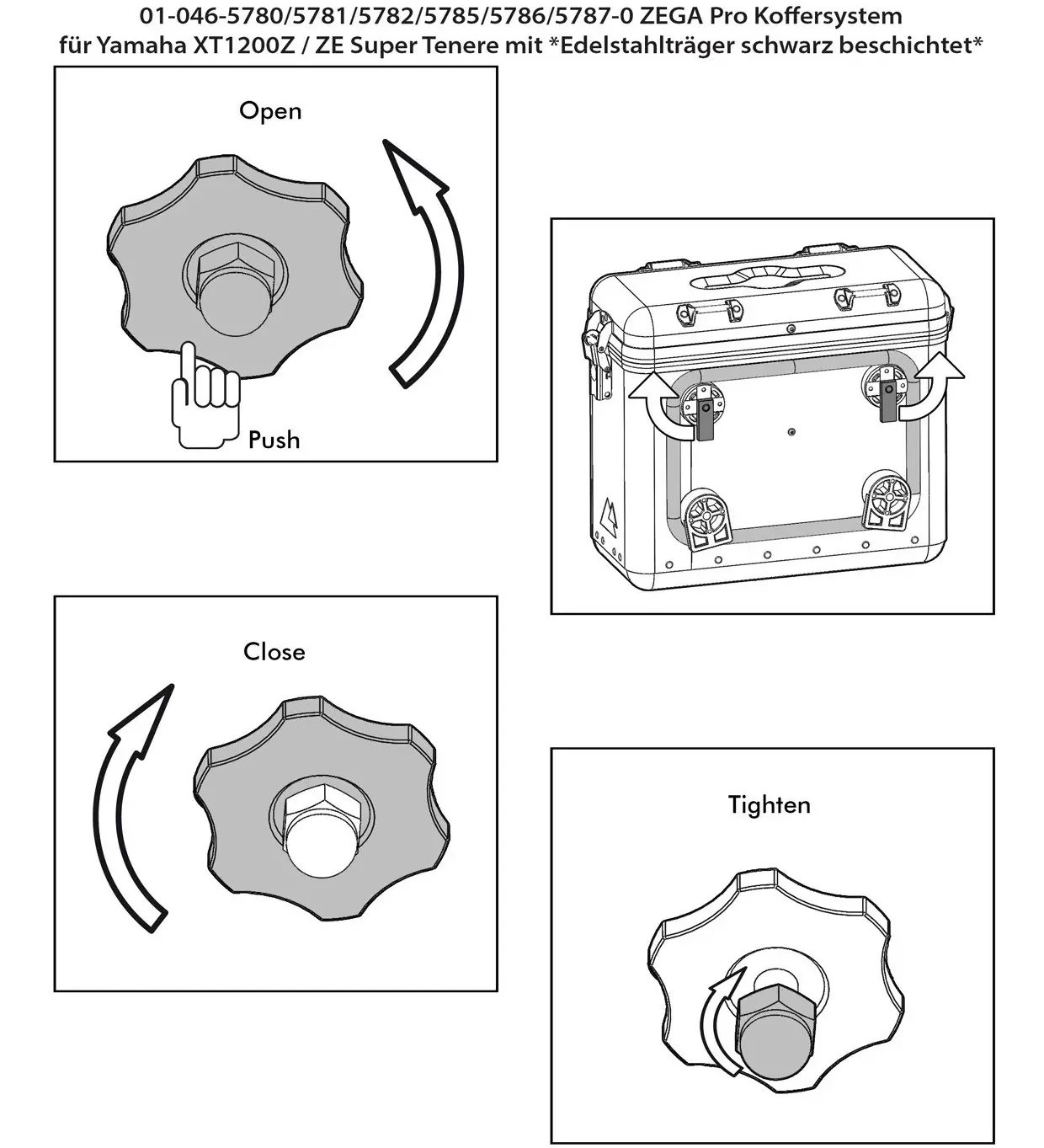 01-046-5780/5781/5782/5785/5786/5787-0 ZEGA Pro Koffersystem für Yamaha XT1200Z / ZE Super Tenere mit *Edelstahlträger schwarz beschichtet*

Open

Push

Close

Tighten