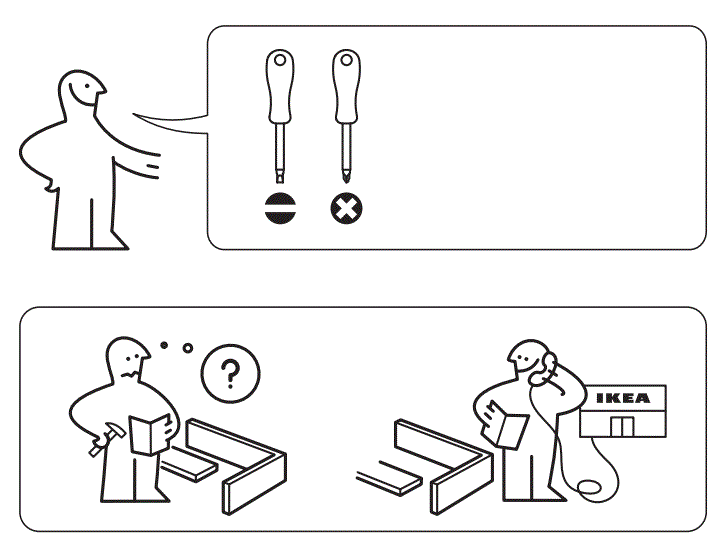 ?

IKEA