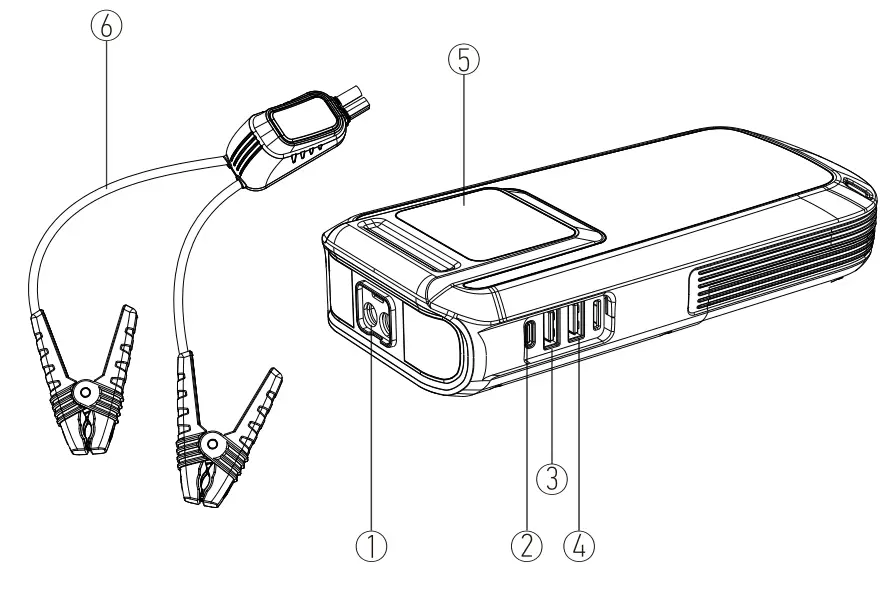 ⑥
⑤
①
②
③
④