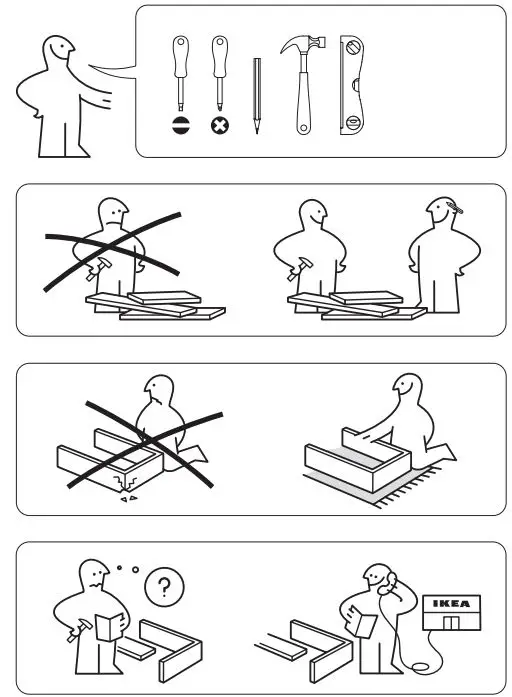 ?

IKEA