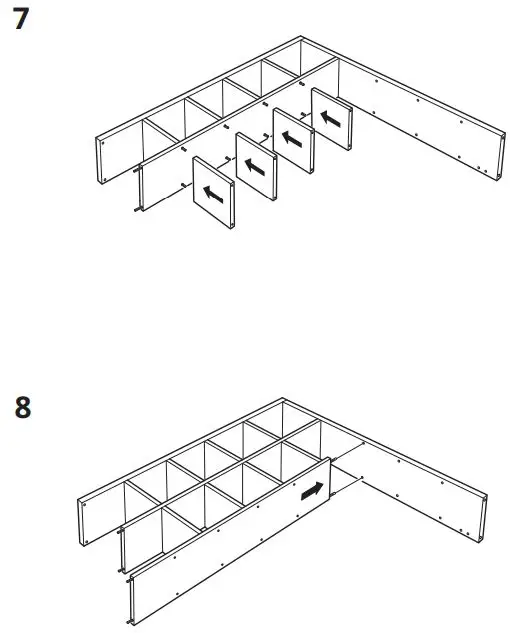 7

8