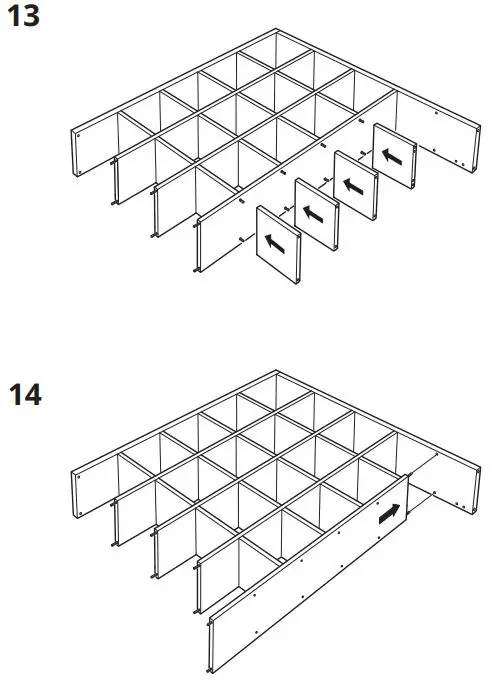 13

14