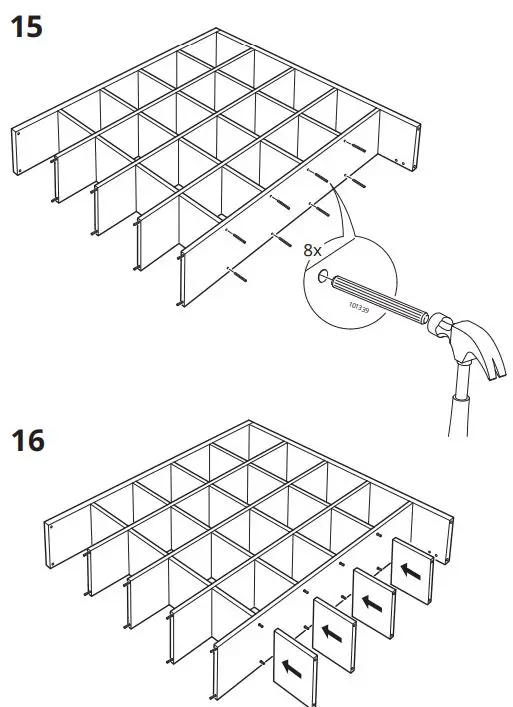 15

8x

101339

16