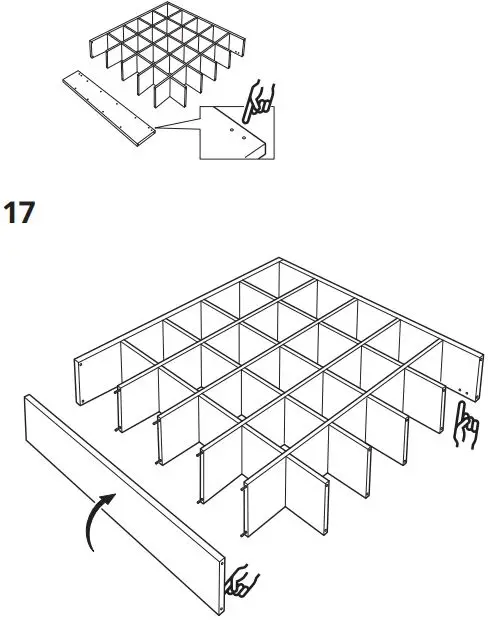 17