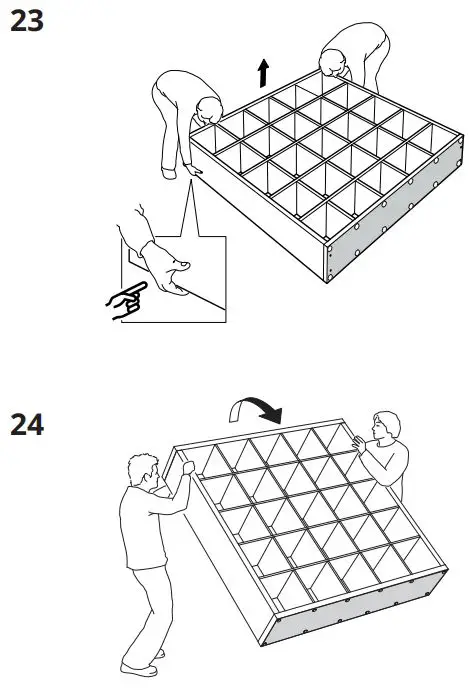 23

24