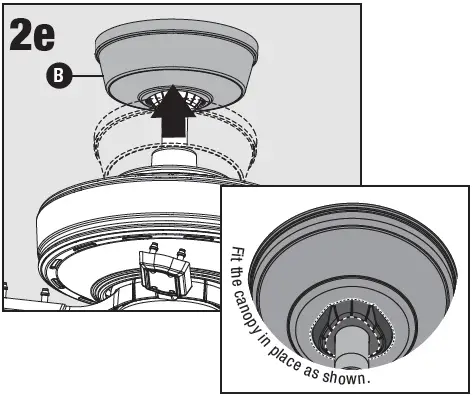 2e

B

Fit the canopy in place as shown.