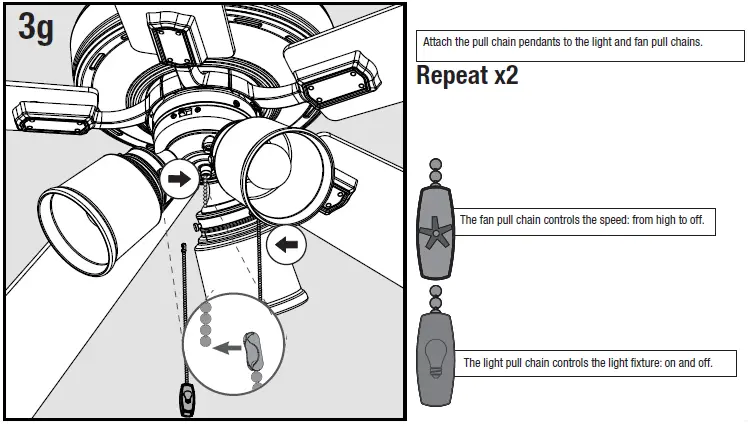 3g

Attach the pull chain pendants to the light and fan pull chains.

Repeat x2

The fan pull chain controls the speed: from high to off.

The light pull chain controls the light fixture: on and off.