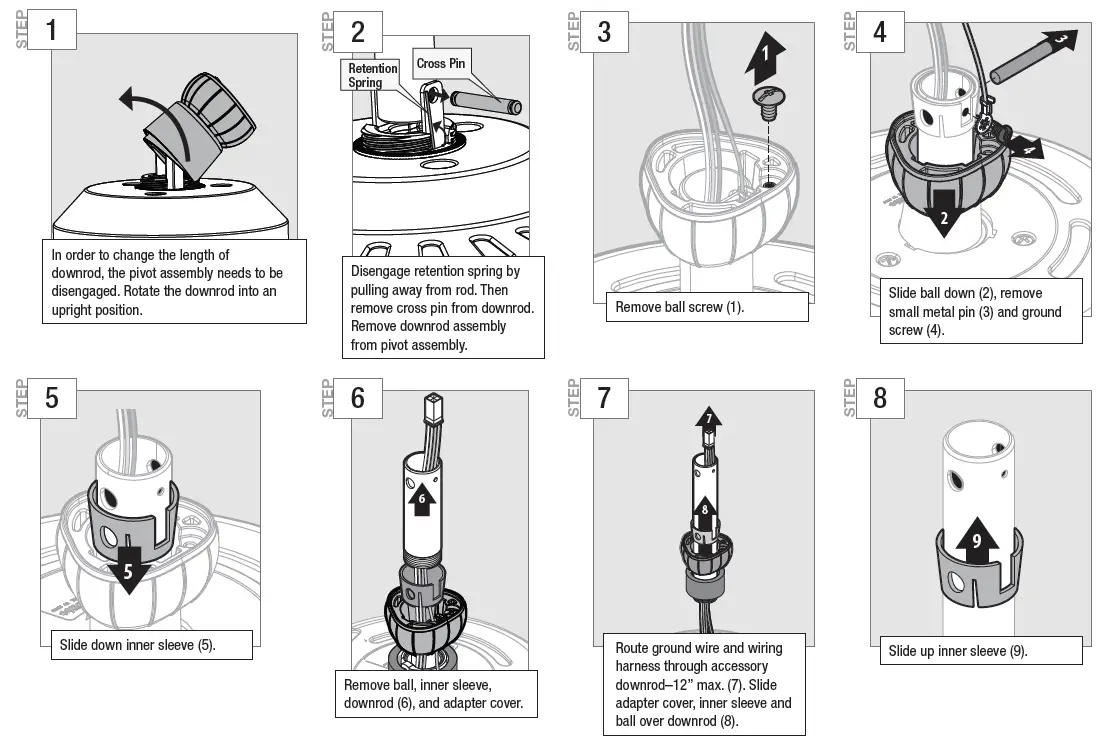 STEP 1

In order to change the length of downrod, the pivot assembly needs to be disengaged. Rotate the downrod into an upright position.

STEP 2

Retention Spring

Cross Pin

Disengage retention spring by pulling away from rod. Then remove cross pin from downrod. Remove downrod assembly from pivot assembly.

STEP 3

1

Remove ball screw (1).

STEP 4

3

4

2

Slide ball down (2), remove small metal pin (3) and ground screw (4).

STEP 5

5

Slide down inner sleeve (5).

STEP 6

6

Remove ball, inner sleeve, downrod (6), and adapter cover.

STEP 7

7

8

Route ground wire and wiring harness through accessory downrod–12" max. (7). Slide adapter cover, inner sleeve and ball over downrod (8).

STEP 8

9

Slide up inner sleeve (9).