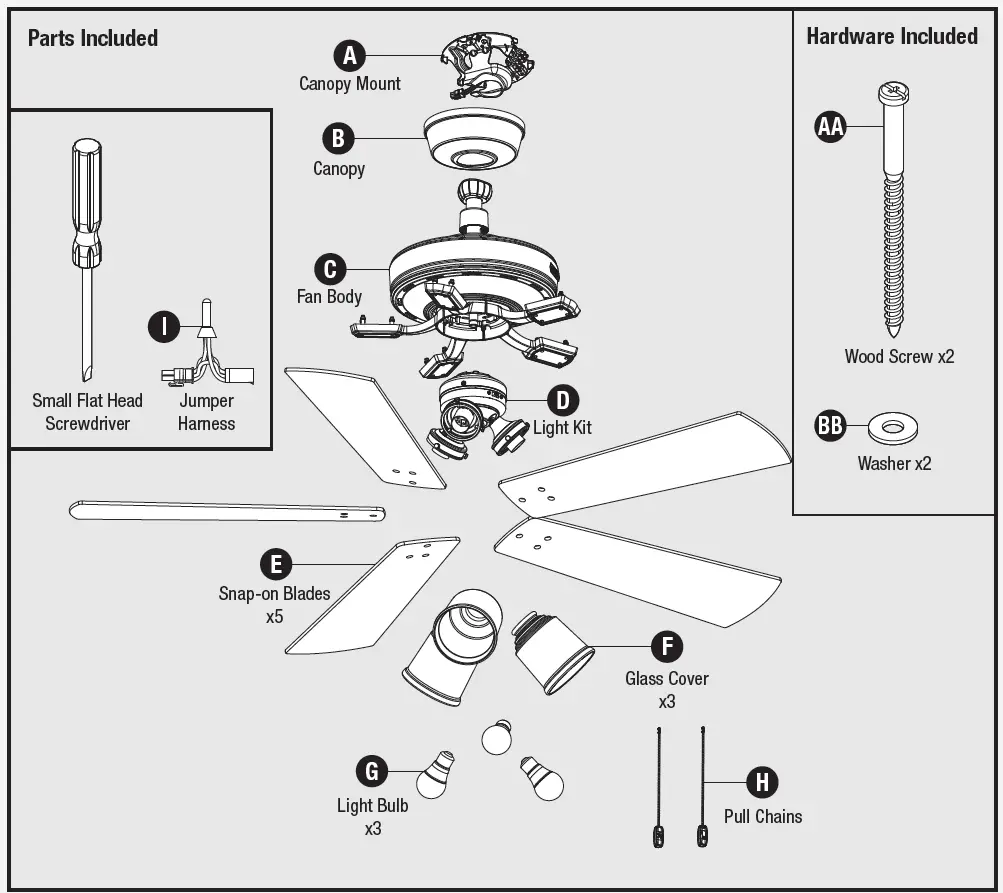 Parts Included

A
Canopy Mount

B
Canopy

C
Fan Body

Small Flat Head Screwdriver

I
Jumper Harness

D
Light Kit

E
Snap-on Blades x5

F
Glass Cover x3

G
Light Bulb x3

H
Pull Chains

Hardware Included

AA
Wood Screw x2

BB
Washer x2