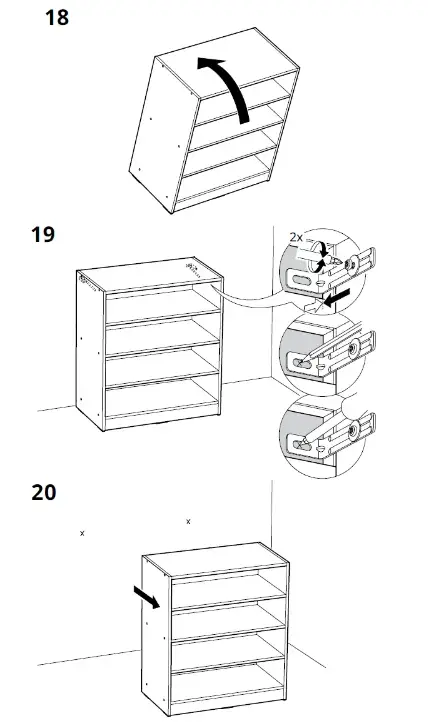 18

19

2x

20

x

x