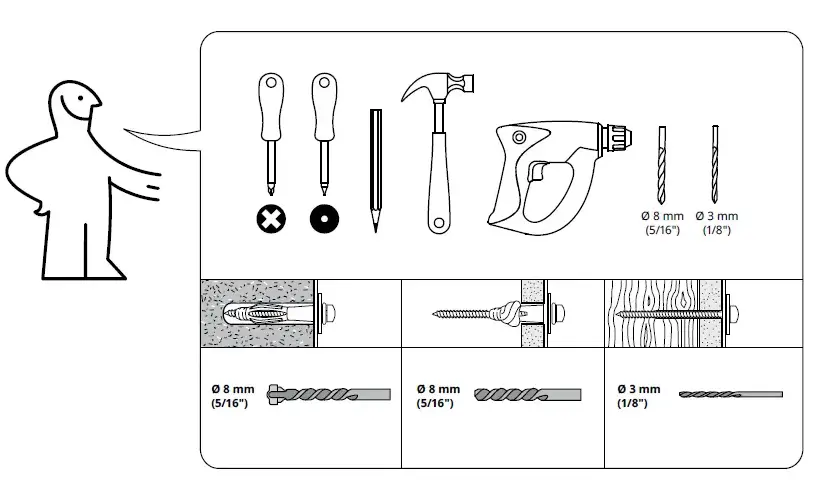 Ø 8 mm (5/16")

Ø 3 mm (1/8")

Ø 8 mm (5/16")

Ø 8 mm (5/16")

Ø 3 mm (1/8")