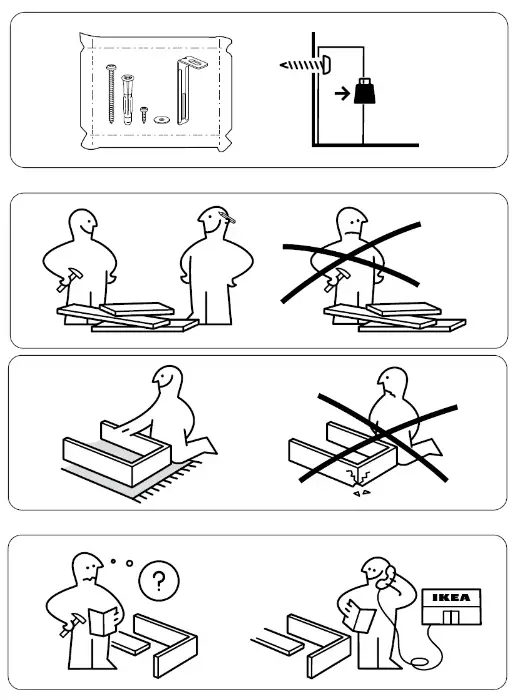 ?

IKEA