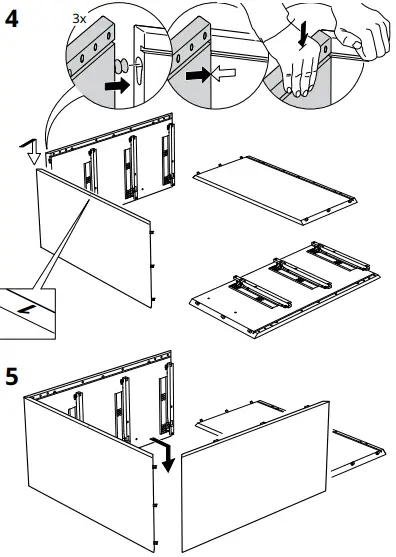 4

3x

1

5