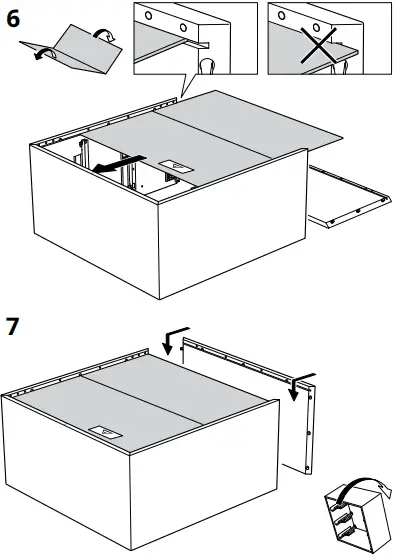 6

7