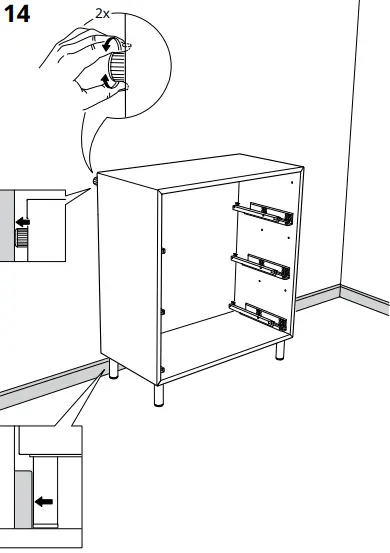 14

2x