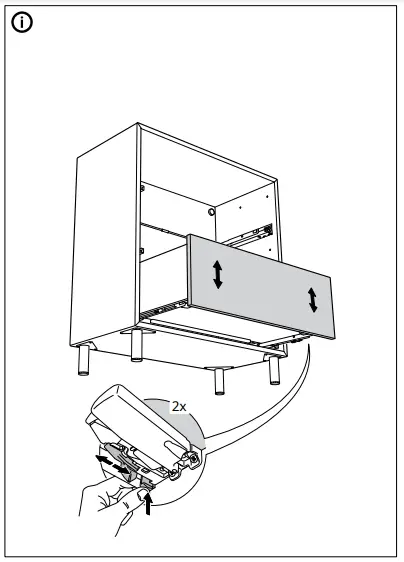 i

2x