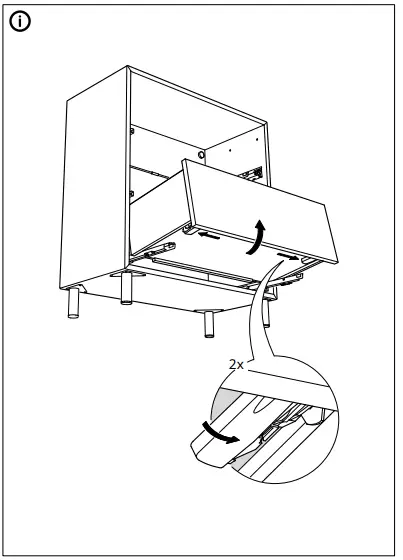 i

2x