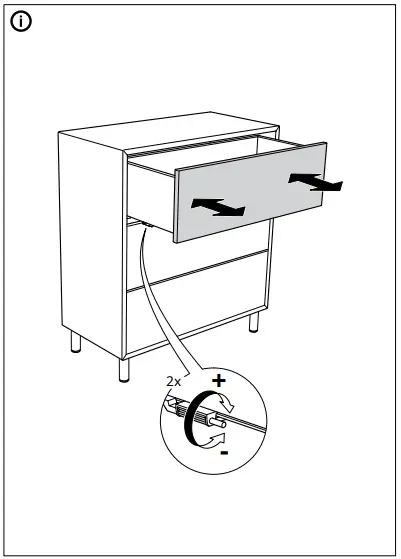 i

2x

+

-