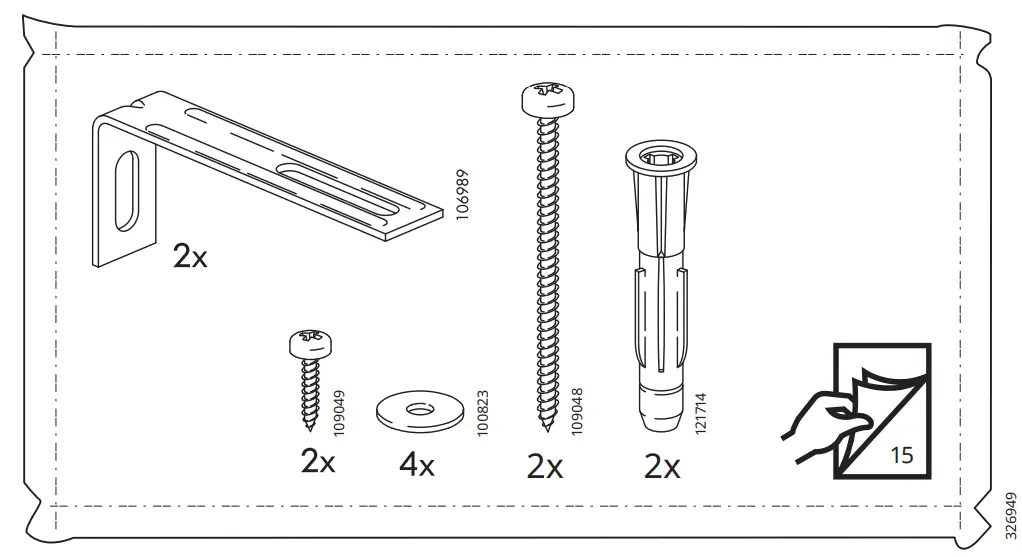 106989
2x
109049
2x
100823
4x
109048
2x
121714
2x
15
326949