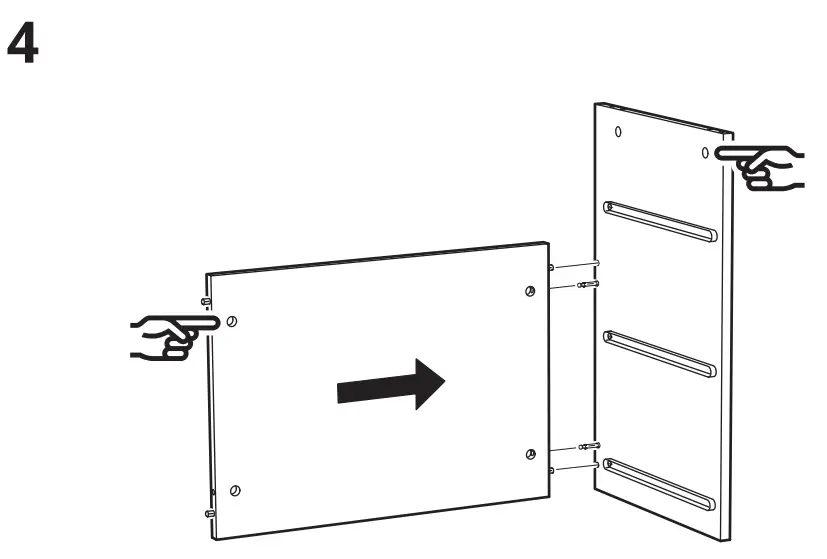 4