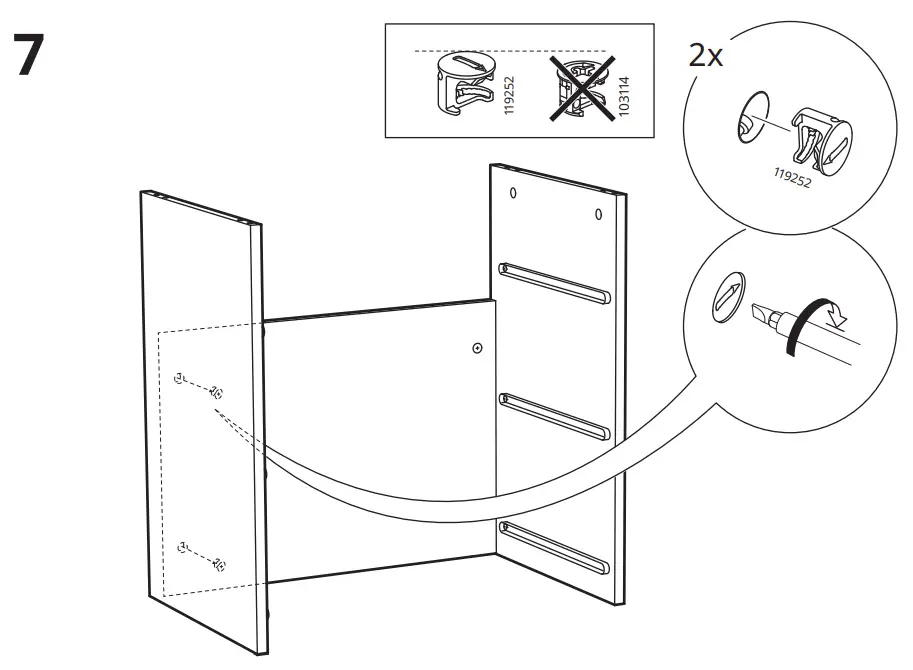 7

119252

103114

2x

119252