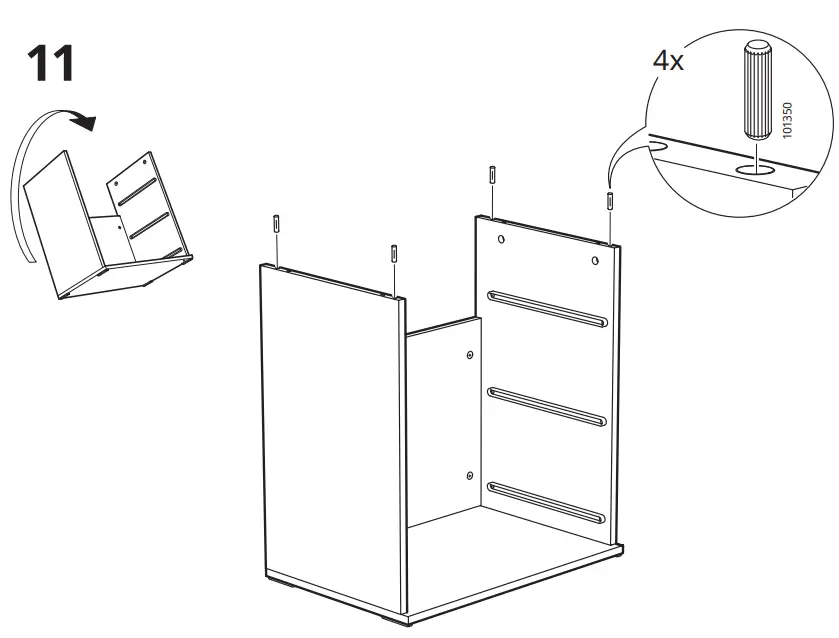 11

4x

101350