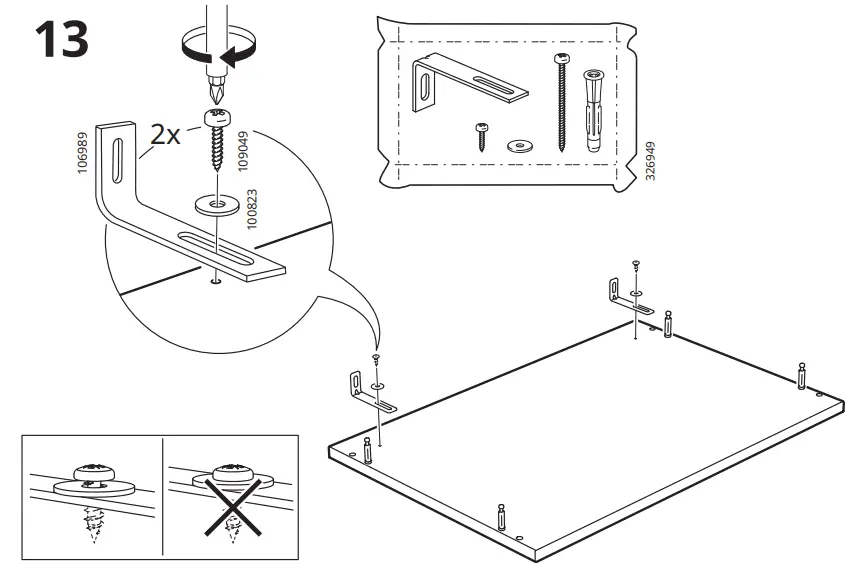 13

2x

106989

109049

100823

326949