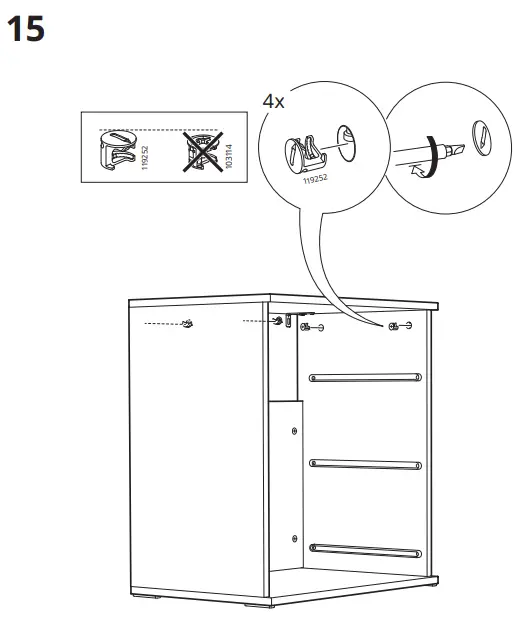 15

119252

103114

4x

119252