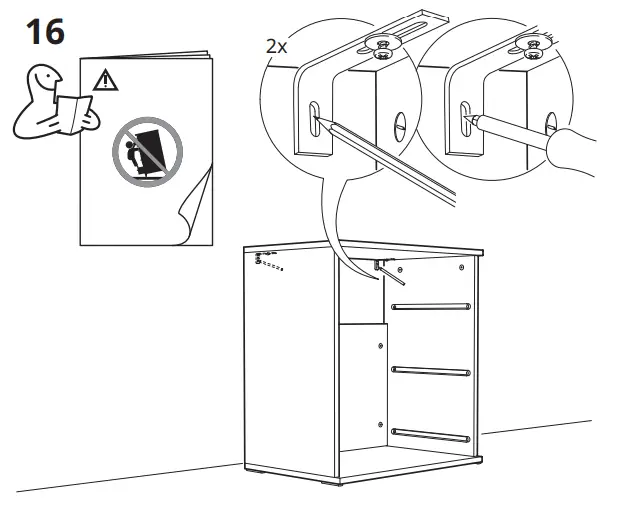 16

2x