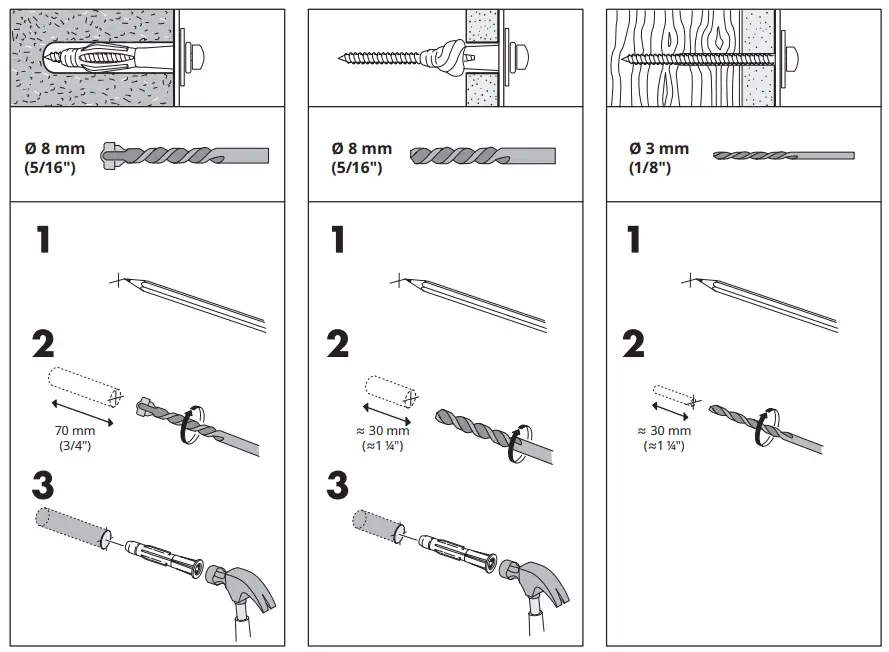 Ø 8 mm
(5/16")

1

2

70 mm
(3/4")

3

Ø 8 mm
(5/16")

1

2

≈ 30 mm
(≈1 ¼")

3

Ø 3 mm
(1/8")

1

2

≈ 30 mm
(≈1 ¼")