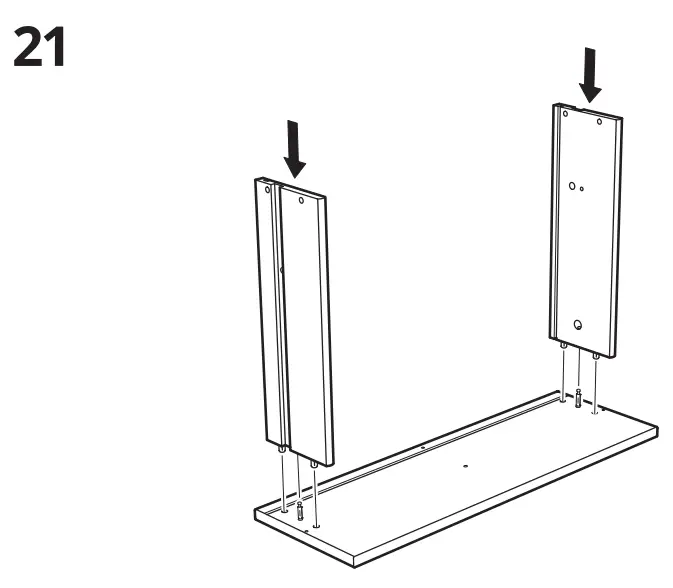 21