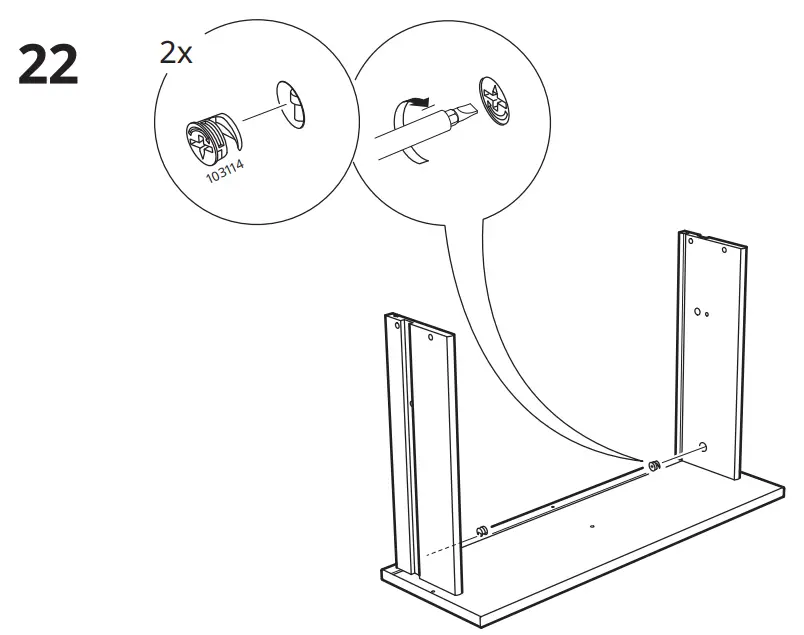 22

2x

103114