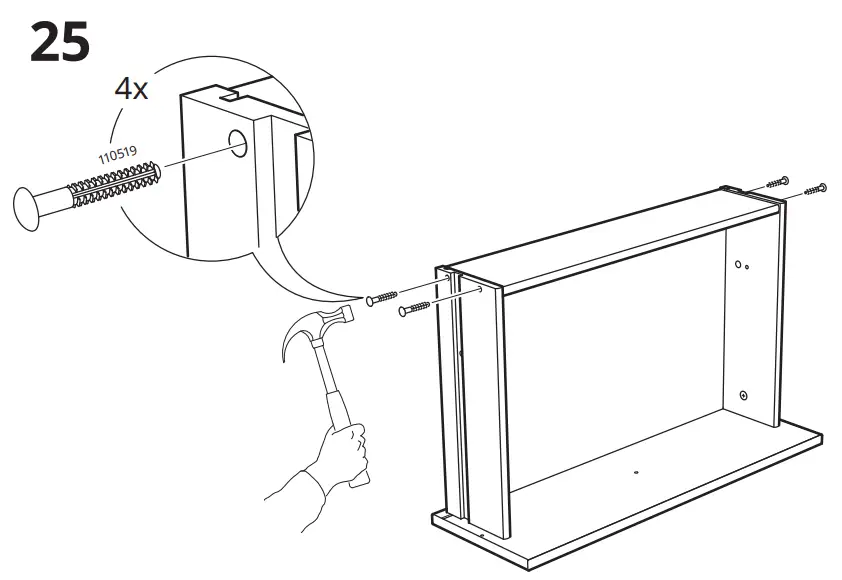 25

4x

110519