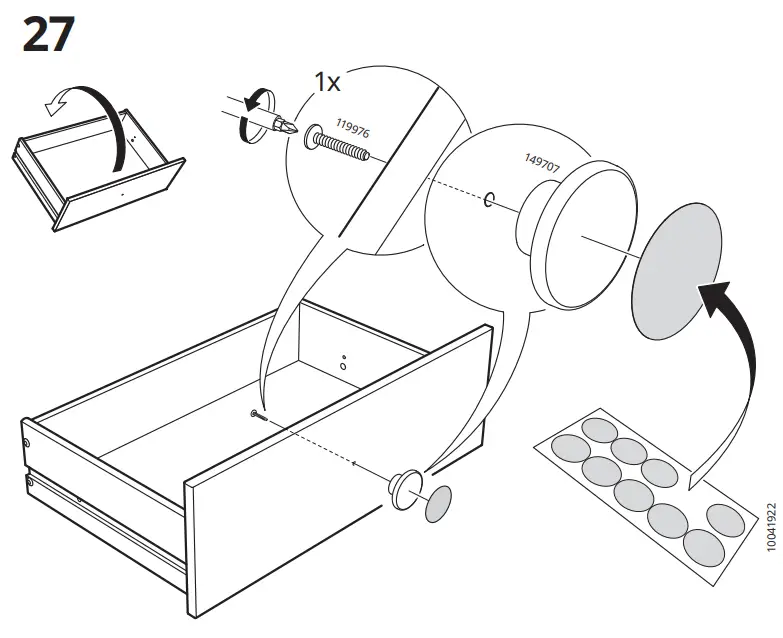 27

1x

119976

149707

10041922