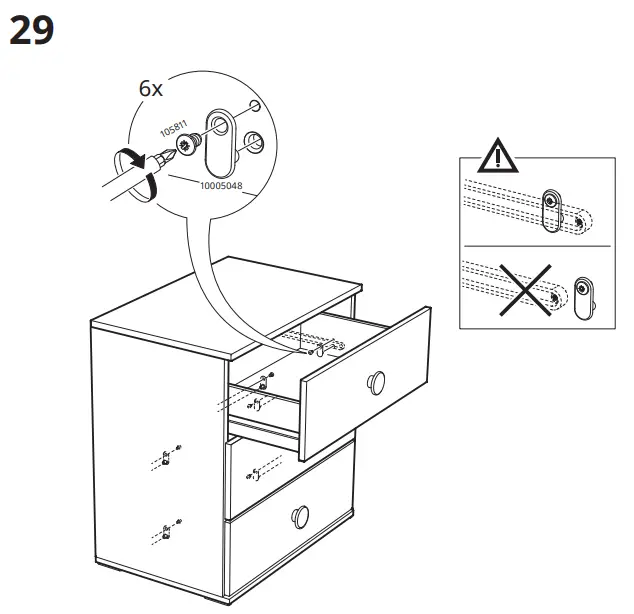 29

6x

105811

10005048