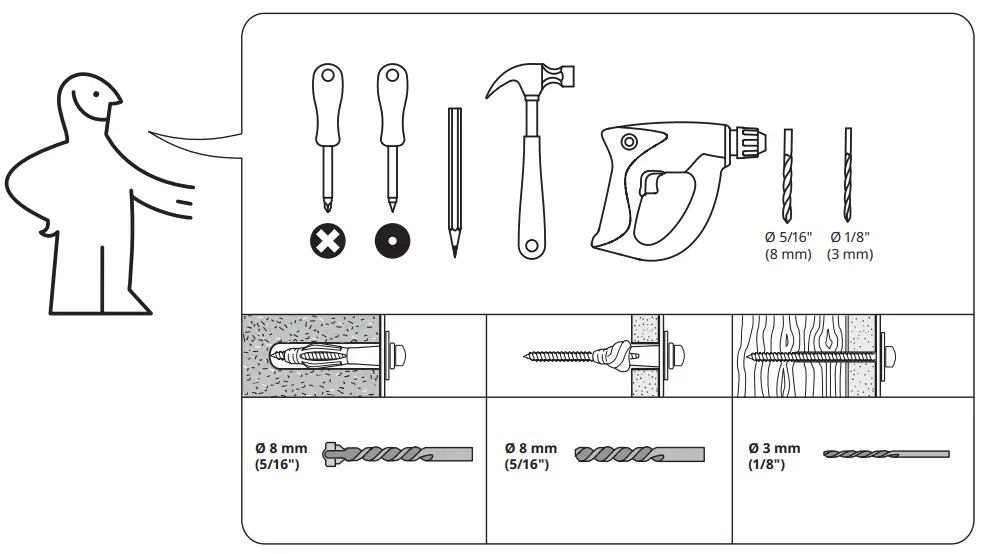 Ø 5/16"
(8 mm)

Ø 1/8"
(3 mm)

Ø 8 mm
(5/16")

Ø 8 mm
(5/16")

Ø 3 mm
(1/8")