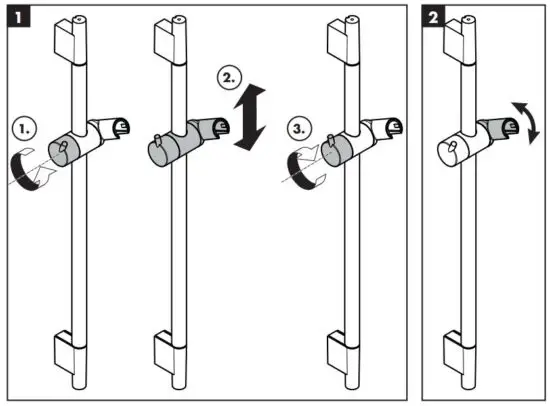 1

1.

2.

3.

2