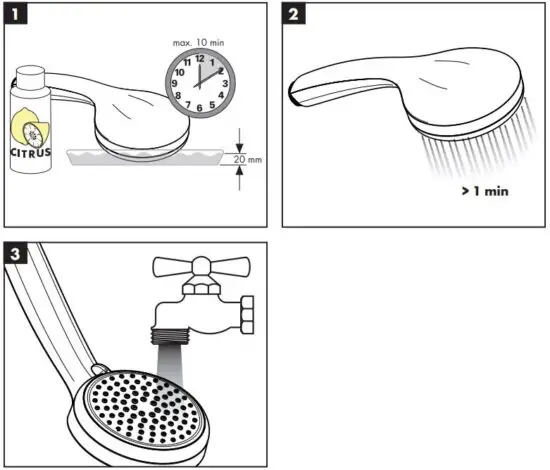 1

max. 10 min

12
1
2
3
4
5
6
7
8
9
10
11

CITRUS

20 mm

2

> 1 min

3