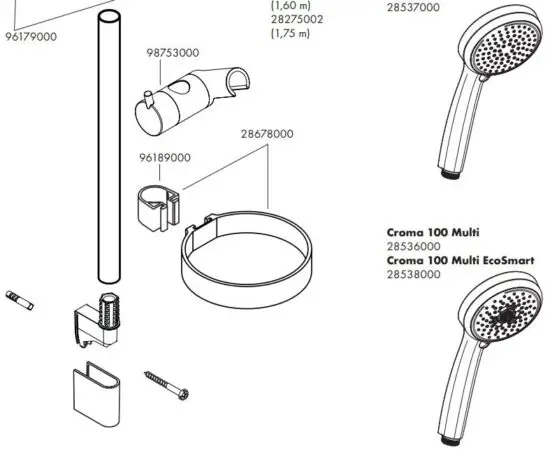 96179000

(1,60 m)
28275002
(1,75 m)

28537000

98753000

28678000

96189000

**Croma 100 Multi**
28536000
**Croma 100 Multi EcoSmart**
28538000