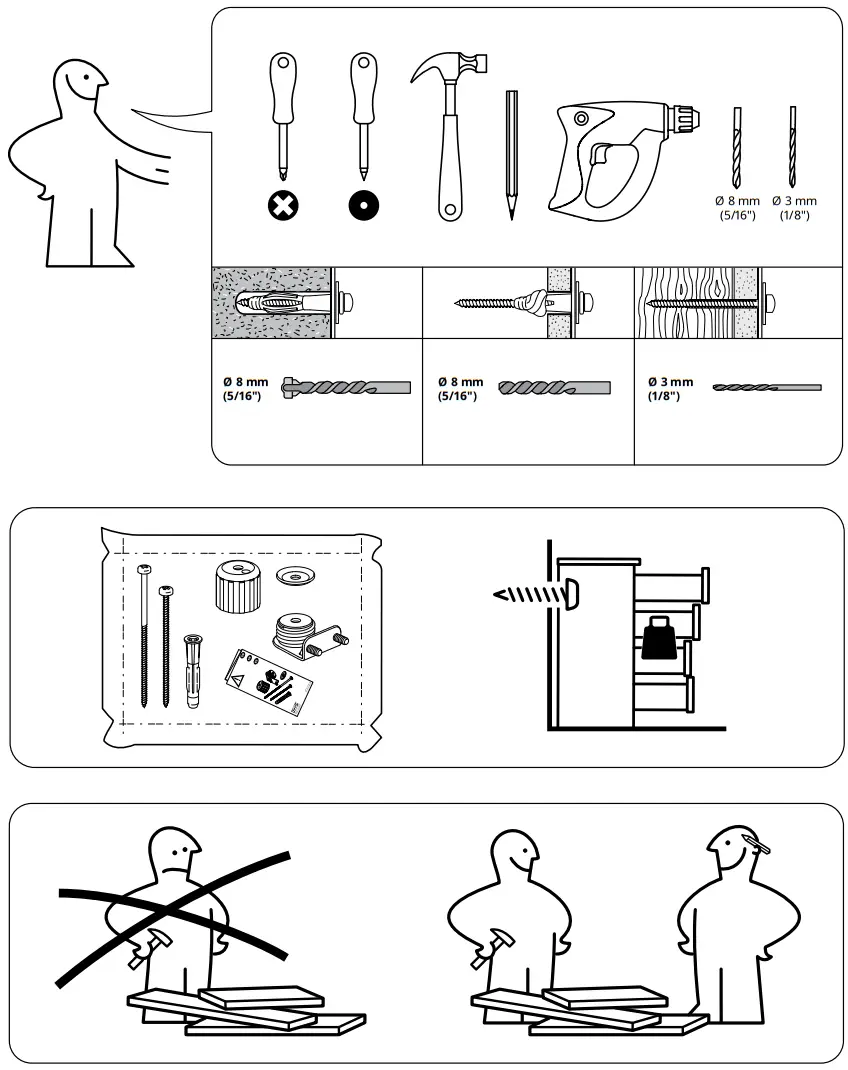 Ø 8 mm
(5/16")

Ø 3 mm
(1/8")

Ø 8 mm
(5/16")

Ø 8 mm
(5/16")

Ø 3 mm
(1/8")