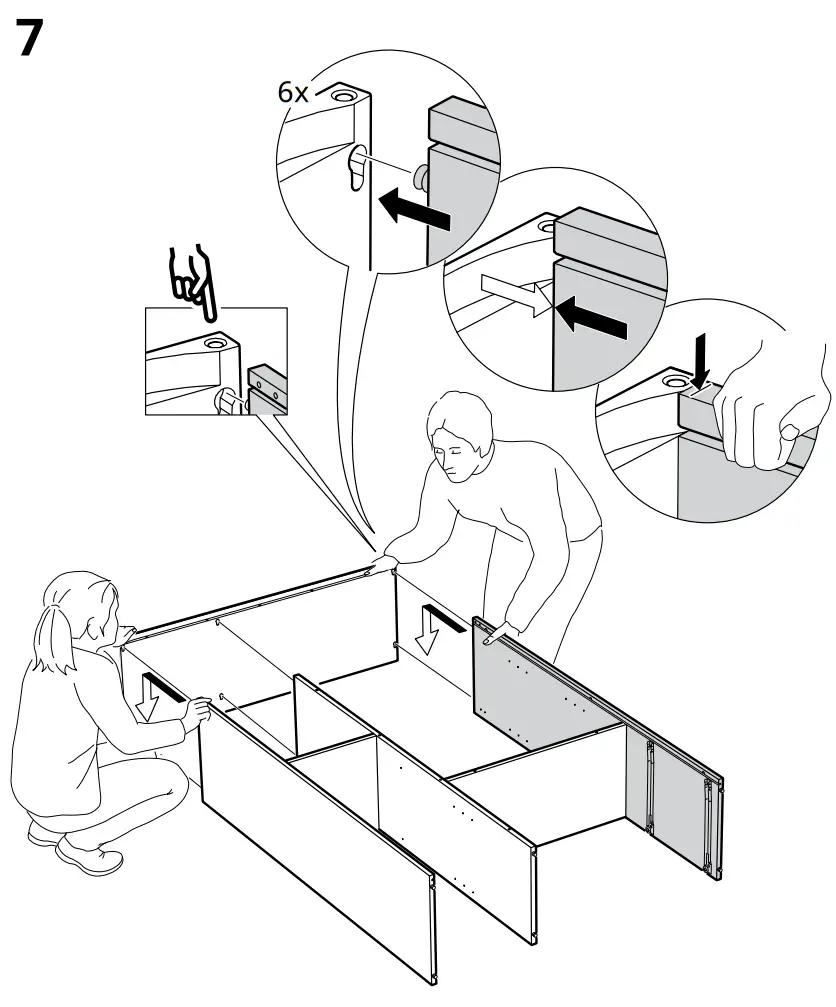 7

6x