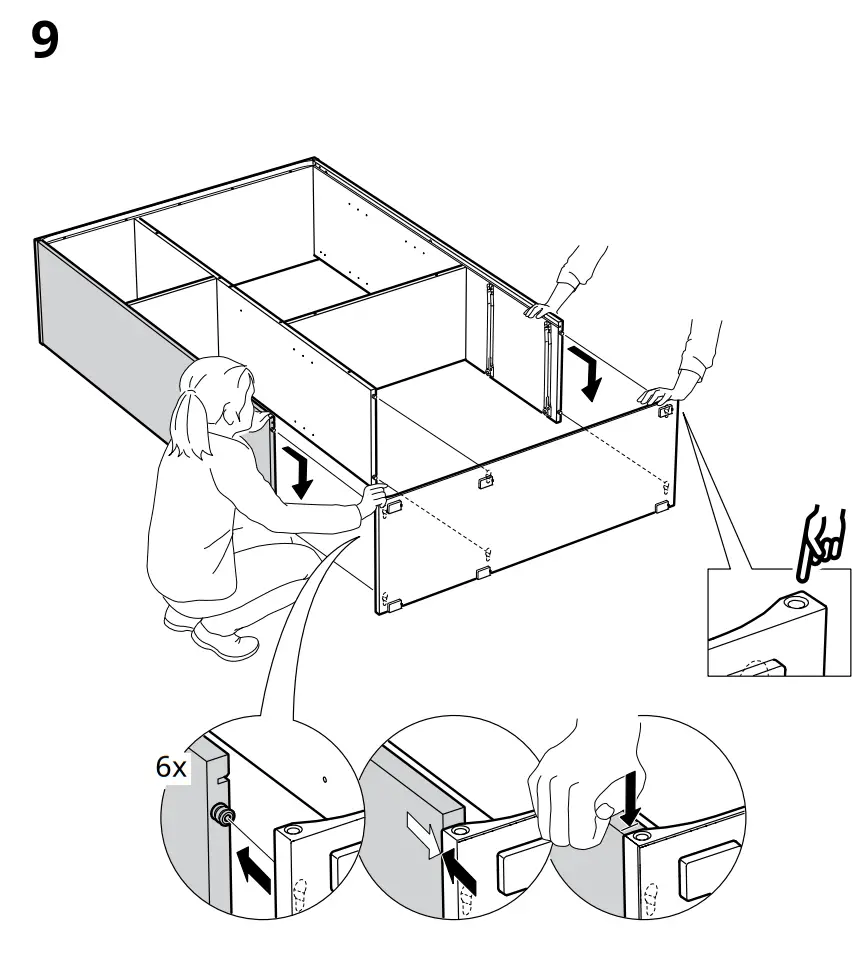 9

6x